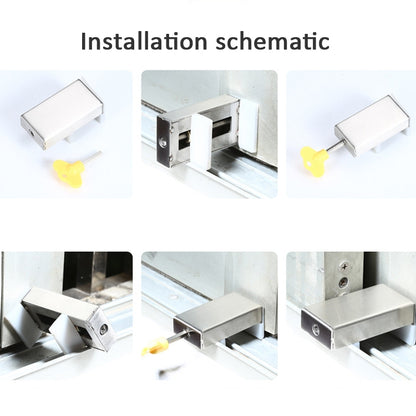 Installation schematic