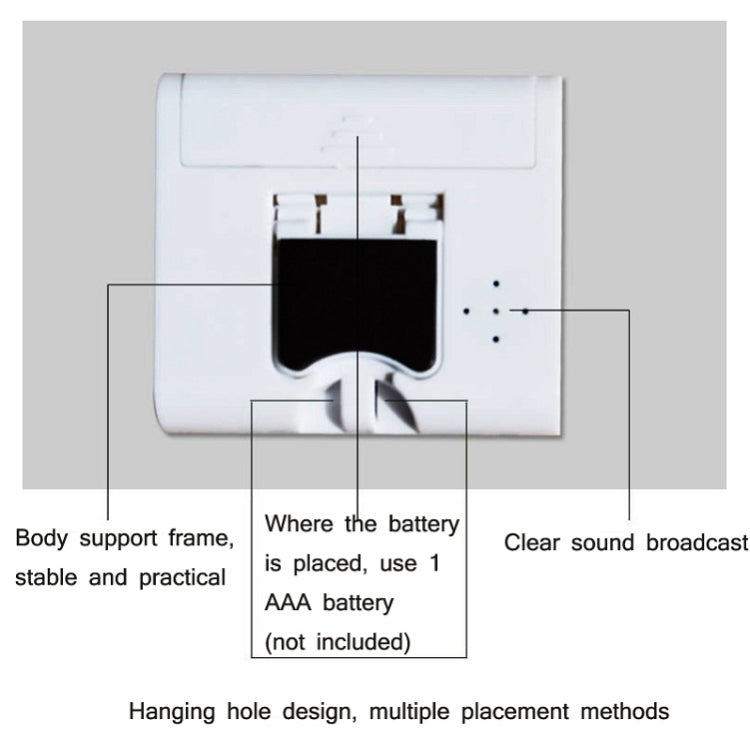 Body support frame, stable and practical

Where the battery is placed, use 1 AAA battery (not included)

Clear sound broadcast

Hanging hole design, multiple placement methods