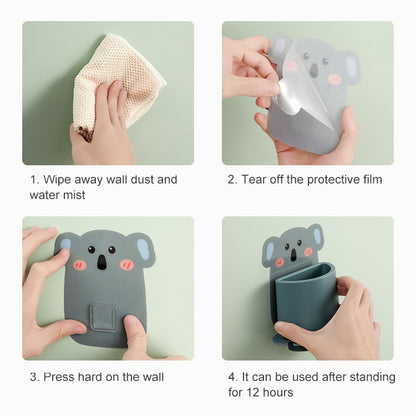 1. Wipe away wall dust and water mist

2. Tear off the protective film

3. Press hard on the wall

4. It can be used after standing for 12 hours