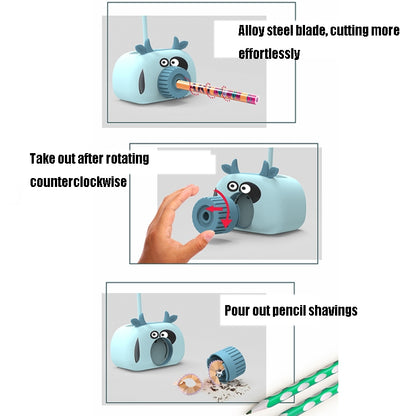 Alloy steel blade, cutting more effortlessly

Take out after rotating counterclockwise

Pour out pencil shavings