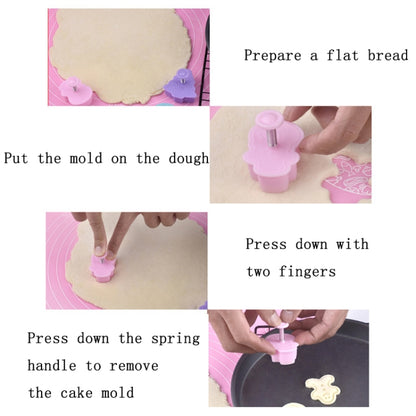 Prepare a flat bread

Put the mold on the dough

Press down with two fingers

Press down the spring handle to remove the cake mold