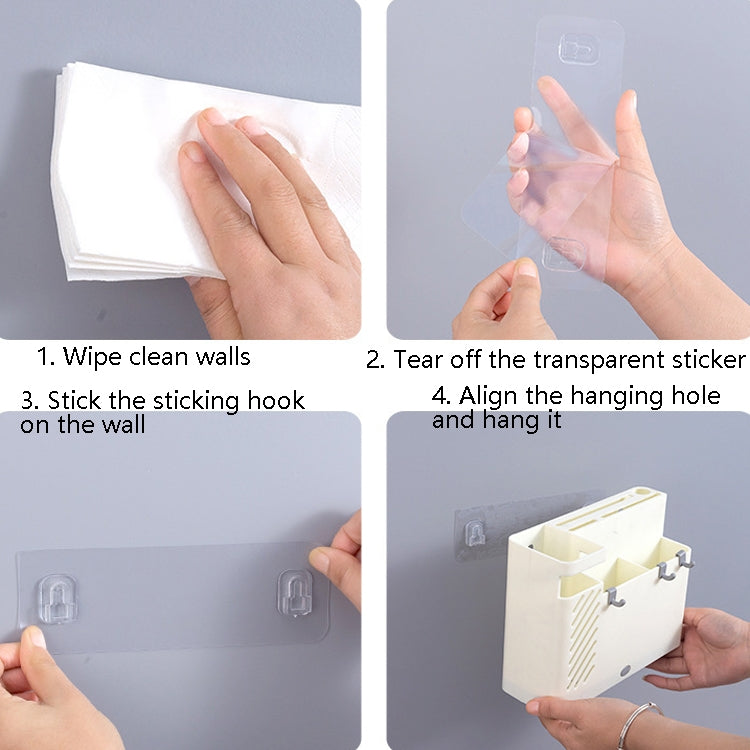 1. Wipe clean walls

2. Tear off the transparent sticker

3. Stick the sticking hook on the wall

4. Align the hanging hole and hang it