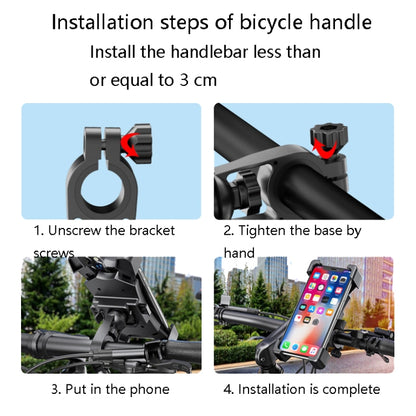 Installation steps of bicycle handle

Install the handlebar less than or equal to 3 cm

1. Unscrew the bracket screws

2. Tighten the base by hand

3. Put in the phone

4. Installation is complete