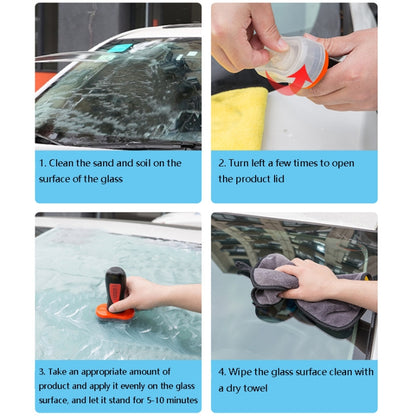 1. Clean the sand and soil on the surface of the glass

2. Turn left a few times to open the product lid

3. Take an appropriate amount of product and apply it evenly on the glass surface, and let it stand for 5-10 minutes

4. Wipe the glass surface clean with a dry towel