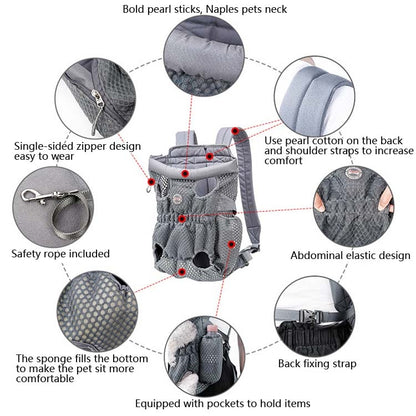 Bold pearl sticks, Naples pets neck

Single-sided zipper design easy to wear

Use pearl cotton on the back and shoulder straps to increase comfort

Safety rope included

Abdominal elastic design

The sponge fills the bottom to make the pet sit more comfortable

Back fixing strap

Equipped with pockets to hold items