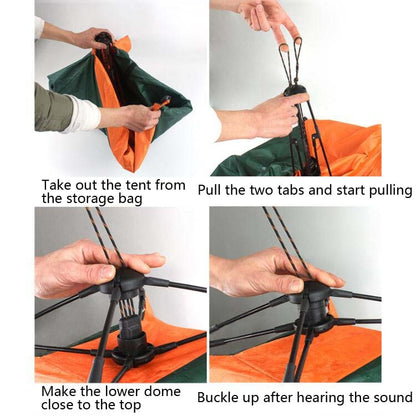 Take out the tent from the storage bag

Pull the two tabs and start pulling

Make the lower dome close to the top

Buckle up after hearing the sound