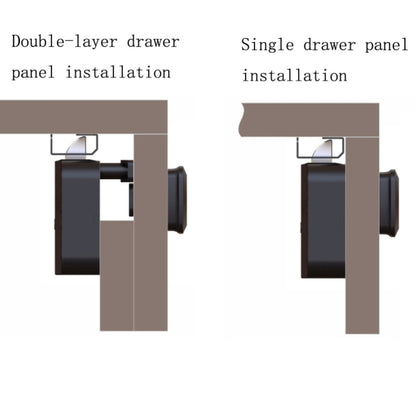 Double-layer drawer panel installation

Single drawer panel installation