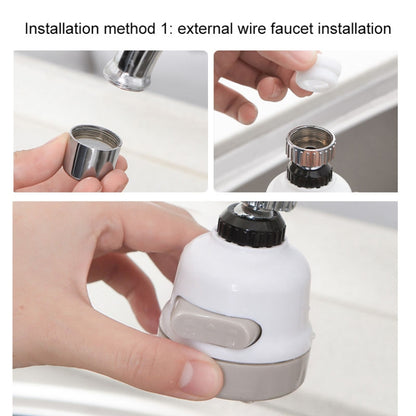 Installation method 1: external wire faucet installation