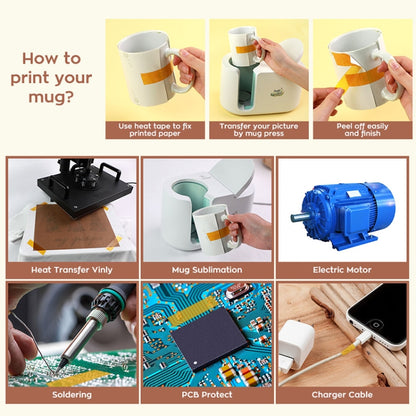 How to print your mug?

Use heat tape to fix printed paper

Transfer your picture by mug press

Peel off easily and finish

Heat Transfer Vinly

Mug Sublimation

Electric Motor

Soldering

PCB Protect

Charger Cable