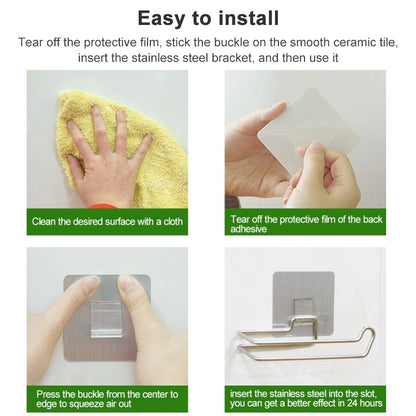 Easy to install

Tear off the protective film, stick the buckle on the smooth ceramic tile, insert the stainless steel bracket, and then use it

Clean the desired surface with a cloth

Tear off the protective film of the back adhesive

Press the buckle from the center to edge to squeeze air out

insert the stainless steel into the slot, you can get a better effect in 24 hours