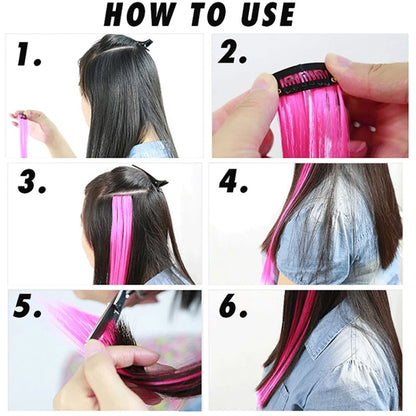 HOW TO USE

1.

2.

3.

4.

5.

6.