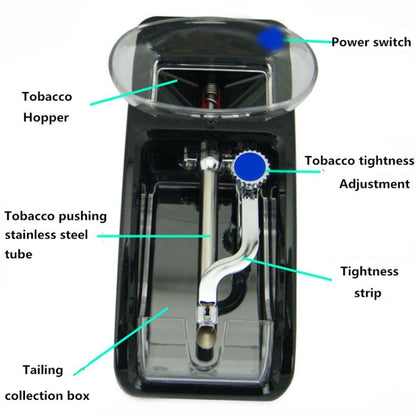 Power switch

Tobacco Hopper

Tobacco tightness Adjustment

Tobacco pushing stainless steel tube

Tightness strip

Tailing collection box