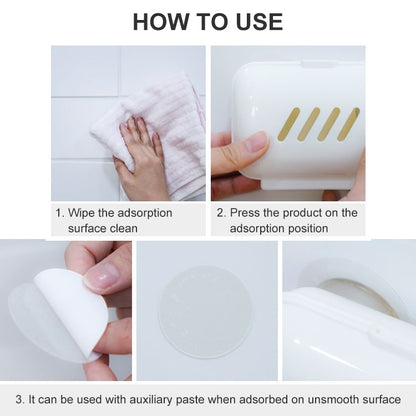 HOW TO USE

1. Wipe the adsorption surface clean

2. Press the product on the adsorption position

3. It can be used with auxiliary paste when adsorbed on unsmooth surface