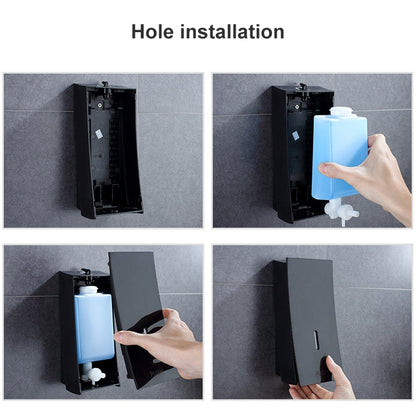 Hole installation