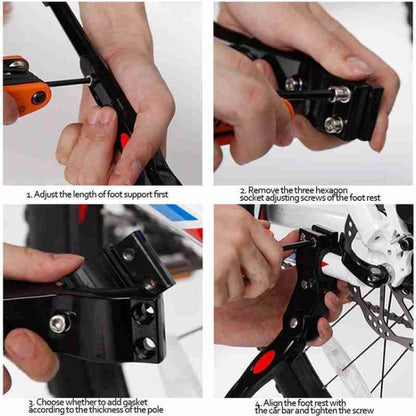 1. Adjust the length of foot support first

2. Remove the three hexagon socket adjusting screws of the foot rest

3. Choose whether to add gasket according to the thickness of the pole

4. Align the foot rest with the car bar and tighten the screw