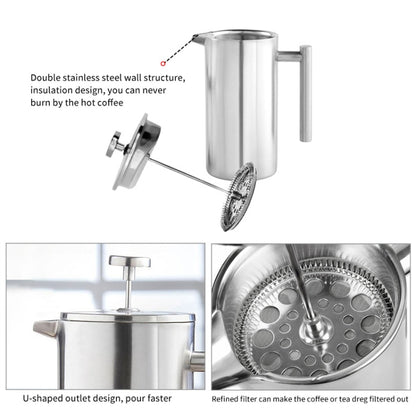 Double stainless steel wall structure, insulation design, you can never burn by the hot coffee

U-shaped outlet design, pour faster

Refined filter can make the coffee or tea dreg filtered out