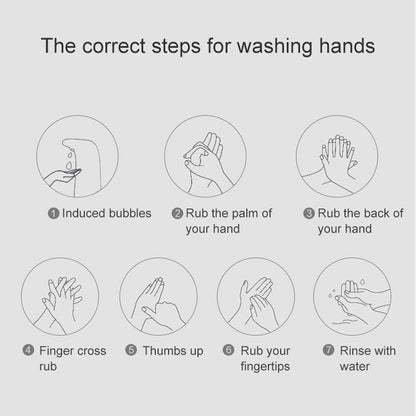 The correct steps for washing hands

❶ Induced bubbles

❷ Rub the palm of your hand

❸ Rub the back of your hand

❹ Finger cross rub

❺ Thumbs up

❻ Rub your fingertips

❼ Rinse with water