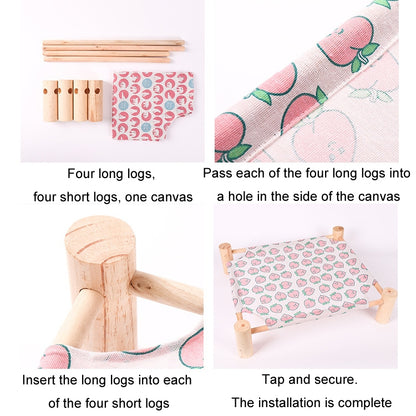 Four long logs,
four short logs, one canvas

Pass each of the four long logs into
a hole in the side of the canvas

Insert the long logs into each
of the four short logs

Tap and secure.
The installation is complete