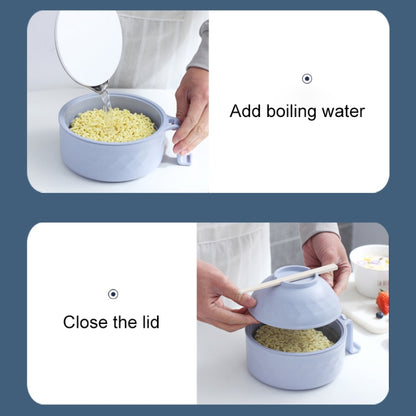 Add boiling water

Close the lid