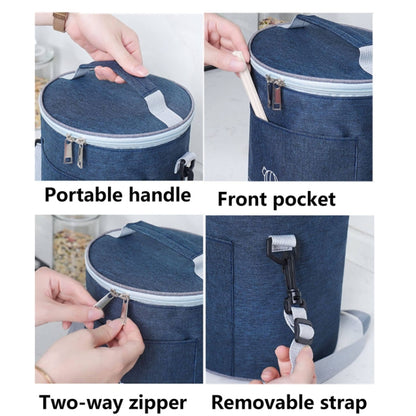 Portable handle

Front pocket

Two-way zipper

Removable strap