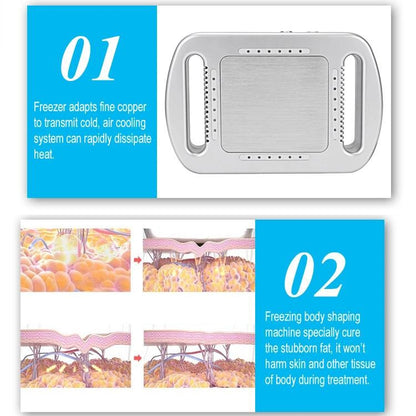 01

Freezer adapts fine copper to transmit cold, air cooling system can rapidly dissipate heat.

02

Freezing body shaping machine specially cure the stubborn fat, it won't harm skin and other tissue of body during treatment.