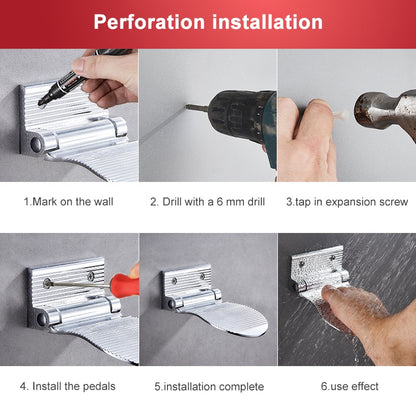 Perforation installation

1.Mark on the wall

2. Drill with a 6 mm drill

3.tap in expansion screw

4. Install the pedals

5.installation complete

6.use effect