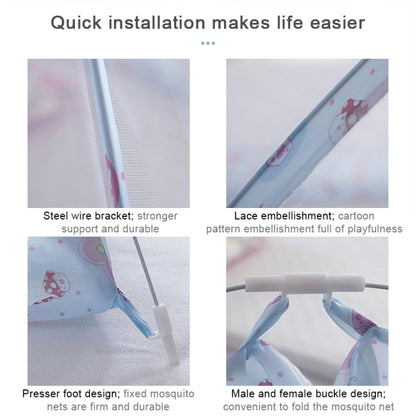 Quick installation makes life easier

Steel wire bracket; stronger support and durable

Lace embellishment; cartoon pattern embellishment full of playfulness

Presser foot design; fixed mosquito nets are firm and durable

Male and female buckle design; convenient to fold the mosquito net