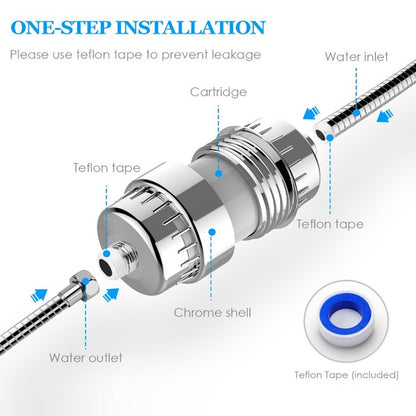 ONE-STEP INSTALLATION

Please use teflon tape to prevent leakage

Water inlet

Cartridge

Teflon tape

Teflon tape

Chrome shell

Water outlet

Teflon Tape (included)