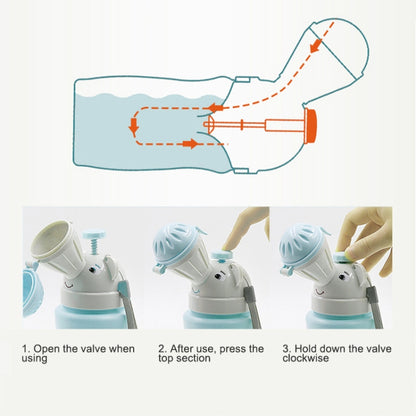 1. Open the valve when using

2. After use, press the top section

3. Hold down the valve clockwise