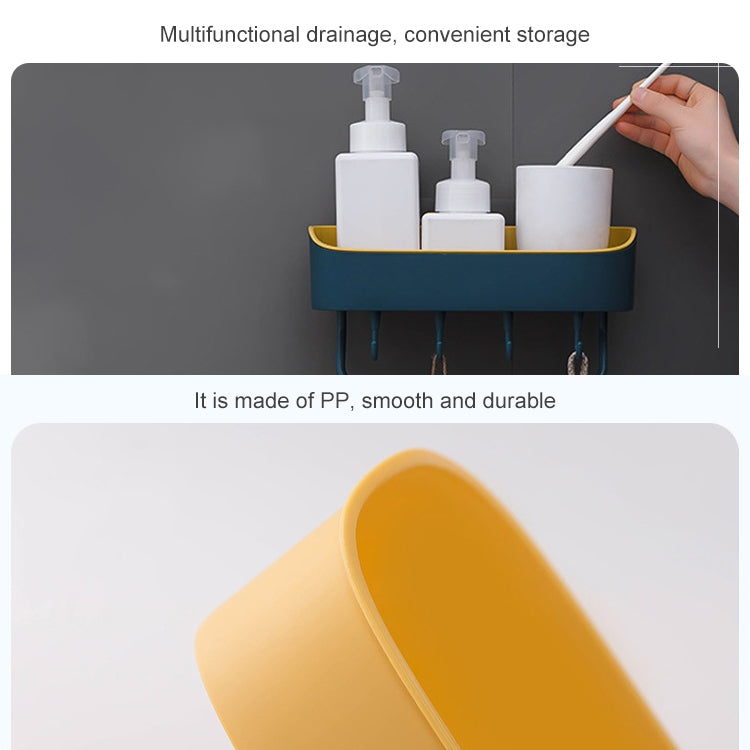 Multifunctional drainage, convenient storage

It is made of PP, smooth and durable