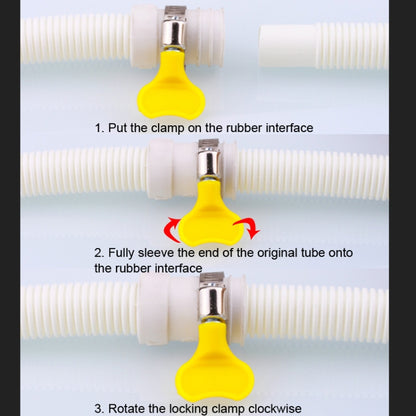 1. Put the clamp on the rubber interface

2. Fully sleeve the end of the original tube onto the rubber interface

3. Rotate the locking clamp clockwise