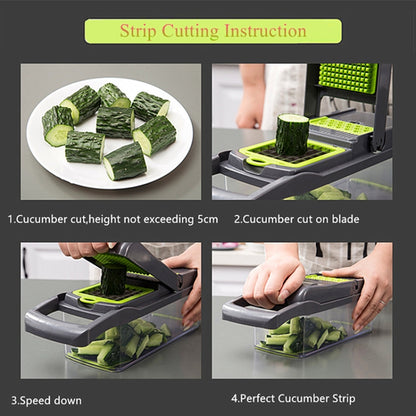 Strip Cutting Instruction

1.Cucumber cut,height not exceeding 5cm

2.Cucumber cut on blade

3.Speed down

4.Perfect Cucumber Strip