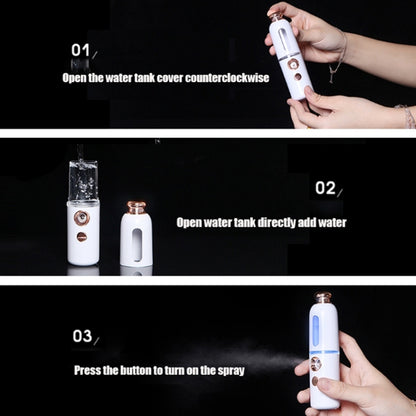 01

Open the water tank cover counterclockwise

02

Open water tank directly add water

03

Press the button to turn on the spray