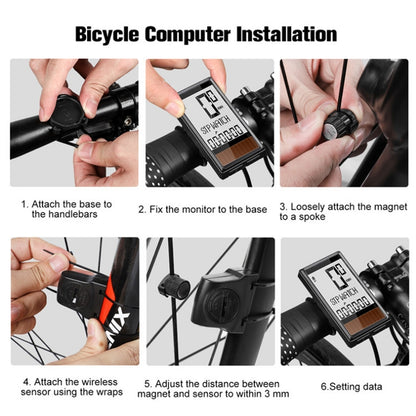 Bicycle Computer Installation

0
STP WATCH
00:00:00

1. Attach the base to the handlebars

2. Fix the monitor to the base

3. Loosely attach the magnet to a spoke

NIX

0
STP WATCH
00:00:00

4. Attach the wireless sensor using the wraps

5. Adjust the distance between magnet and sensor to within 3 mm

6.Setting data