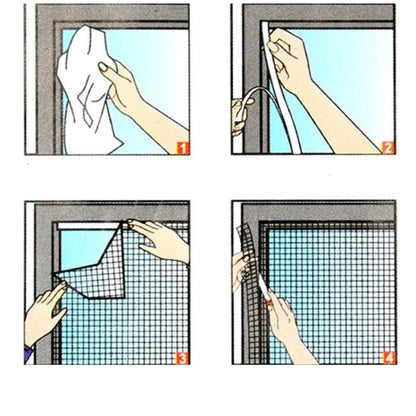 1

2

3

4