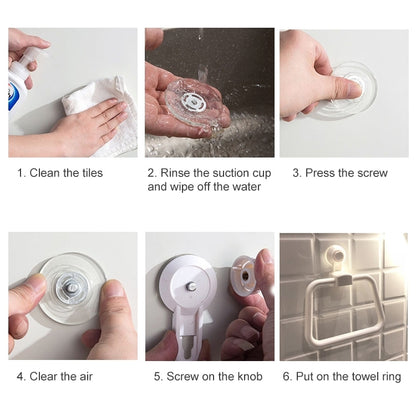 1. Clean the tiles

2. Rinse the suction cup and wipe off the water

3. Press the screw

4. Clear the air

5. Screw on the knob

6. Put on the towel ring