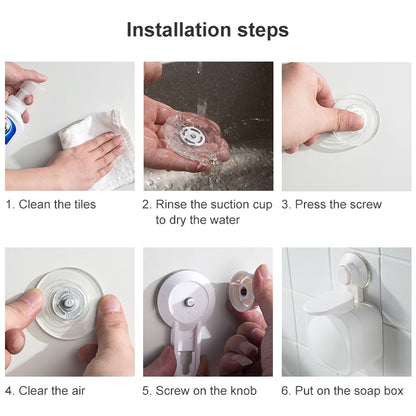 Installation steps

1. Clean the tiles

2. Rinse the suction cup to dry the water

3. Press the screw

4. Clear the air

5. Screw on the knob

6. Put on the soap box