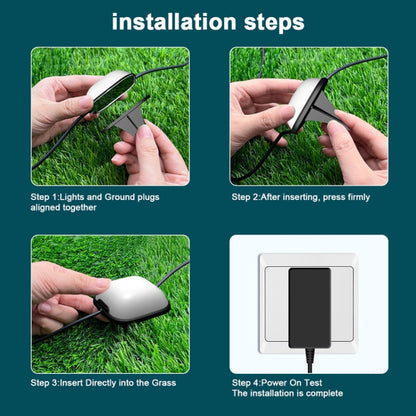 installation steps

Step 1:Lights and Ground plugs aligned together

Step 2:After inserting, press firmly

Step 3:Insert Directly into the Grass

Step 4:Power On Test
The installation is complete