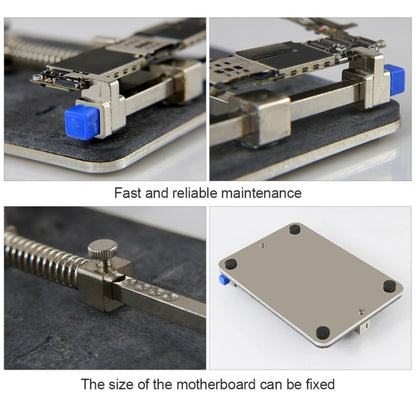 Fast and reliable maintenance

The size of the motherboard can be fixed