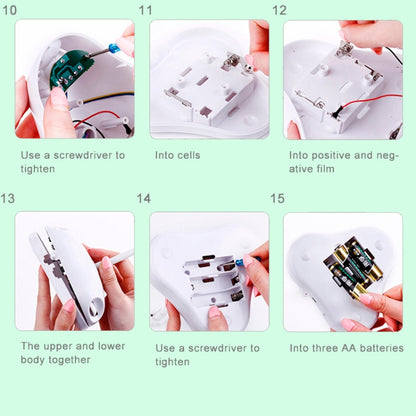 10

Use a screwdriver to tighten

11

Into cells

12

Into positive and negative film

13

The upper and lower body together

14

Use a screwdriver to tighten

15

Into three AA batteries