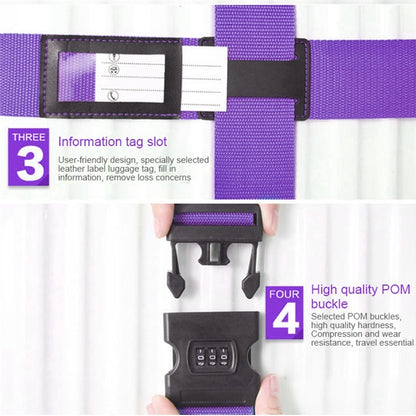 THREE
3
Information tag slot
User-friendly design, specially selected leather label luggage tag, fill in information, remove loss concerns

FOUR
4
High quality POM buckle
Selected POM buckles, high quality hardness, Compression and wear resistance, travel essential