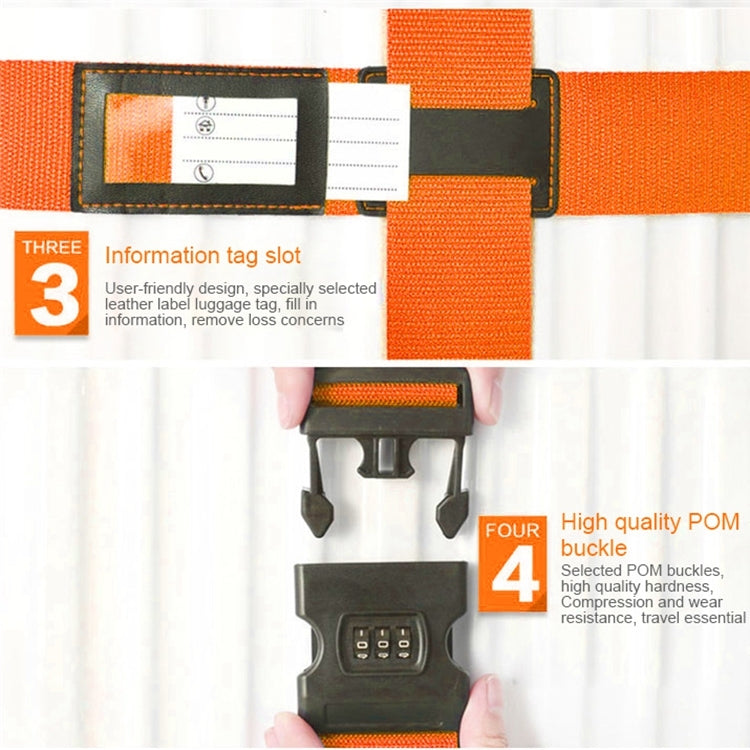 THREE
3
Information tag slot
User-friendly design, specially selected leather label luggage tag, fill in information, remove loss concerns

FOUR
4
High quality POM buckle
Selected POM buckles, high quality hardness, Compression and wear resistance, travel essential

0 0 0