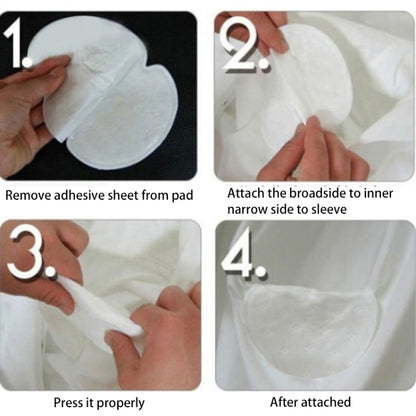 1.

Remove adhesive sheet from pad

2.

Attach the broadside to inner narrow side to sleeve

3.

Press it properly

4.

After attached