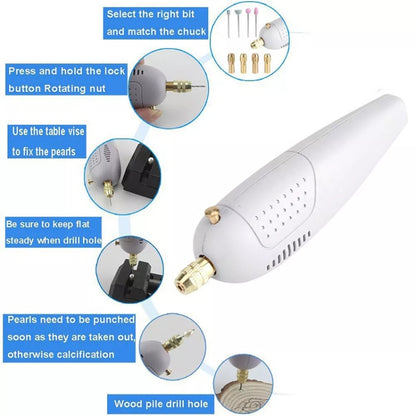 Select the right bit and match the chuck

Press and hold the lock button Rotating nut

Use the table vise to fix the pearls

Be sure to keep flat steady when drill hole

Pearls need to be punched soon as they are taken out, otherwise calcification

Wood pile drill hole