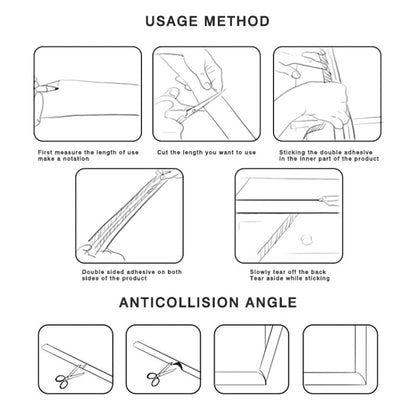 USAGE METHOD

First measure the length of use make a notation

Cut the length you want to use

Sticking the double adhesive in the inner part of the product

Double sided adhesive on both sides of the product

Slowly tear off the back Tear aside while sticking

ANTICOLLISION ANGLE