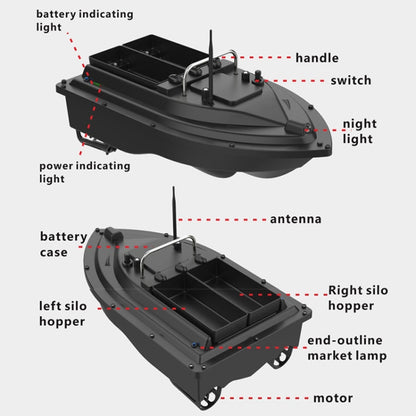 battery indicating light

handle

switch

night light

power indicating light

antenna

battery case

Right silo hopper

left silo hopper

end-outline market lamp

motor