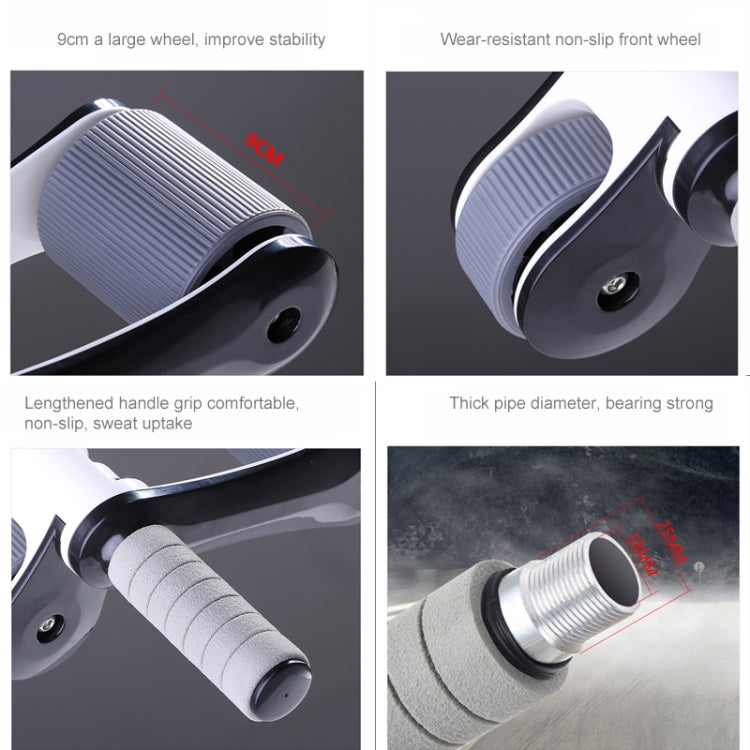 9cm a large wheel, improve stability

9CM

Wear-resistant non-slip front wheel

Lengthened handle grip comfortable, non-slip, sweat uptake

Thick pipe diameter, bearing strong

25MM

18MM