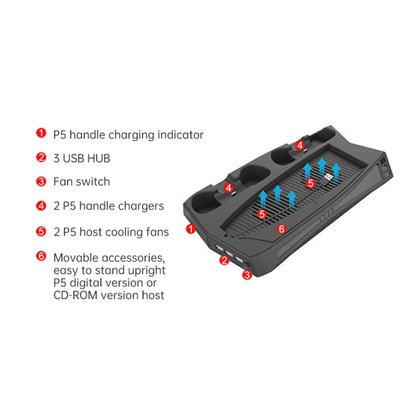 1 P5 handle charging indicator

2 3 USB HUB

3 Fan switch

4 2 P5 handle chargers

5 2 P5 host cooling fans

6 Movable accessories, easy to stand upright P5 digital version or CD-ROM version host

4

4

5

5

6

1

2

3