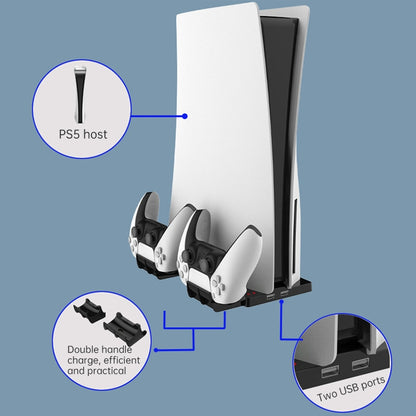 PS5 host

Double handle charge, efficient and practical

Two USB ports