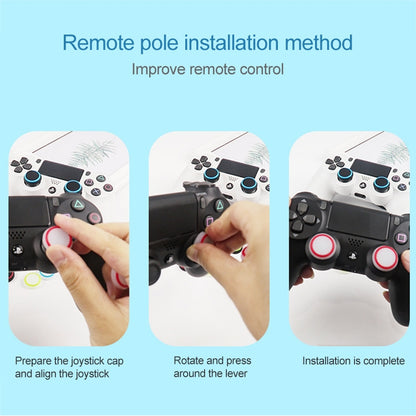 Remote pole installation method

Improve remote control

Prepare the joystick cap and align the joystick

Rotate and press around the lever

Installation is complete